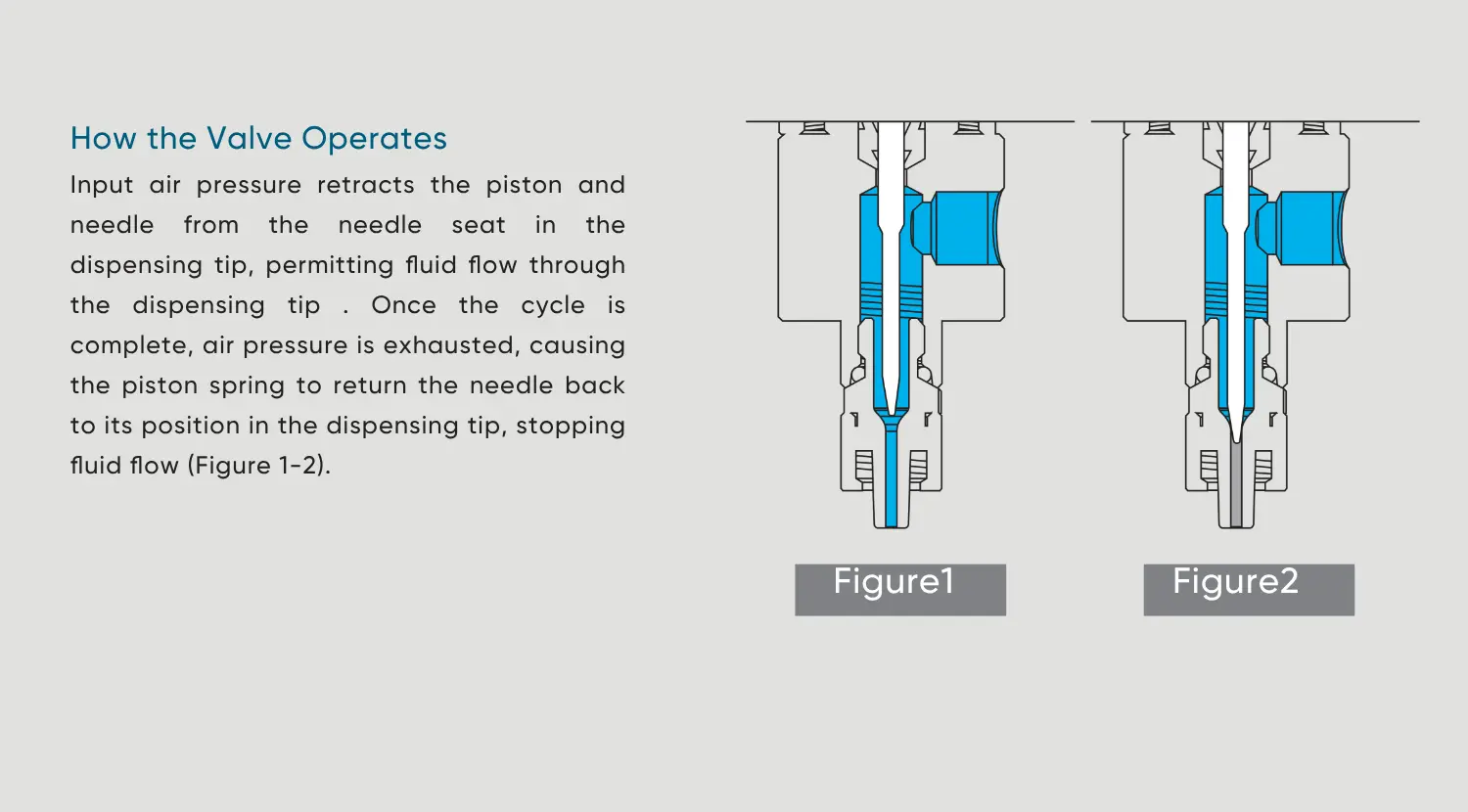 How the Valve Operates

Input air pressure retracts the piston and needle from the needle seat in the dispensing tip, permitting fluid flow through the dispensing tip . Once the cycle is complete, air pressure is exhausted, causing the piston spring to return the needle back to its position in the dispensing tip, stopping fluid flow (Figure 1-2).

Figure1

Figure2